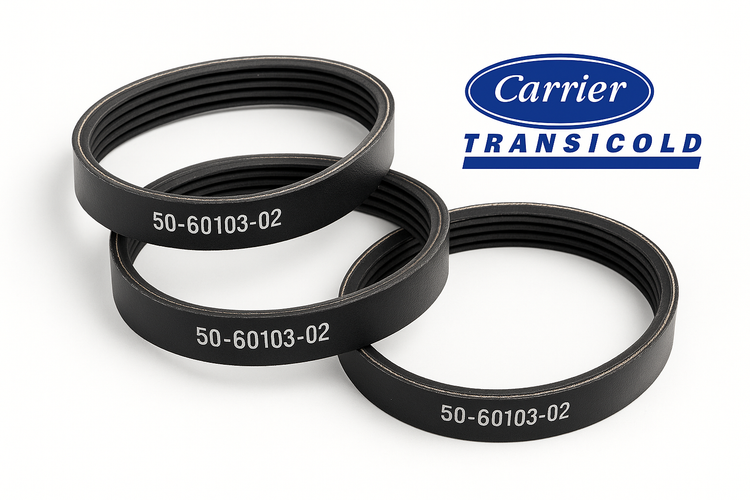 Carrier
TRANSICOLD

50-60103-02

50-60103-02

50-60103-02